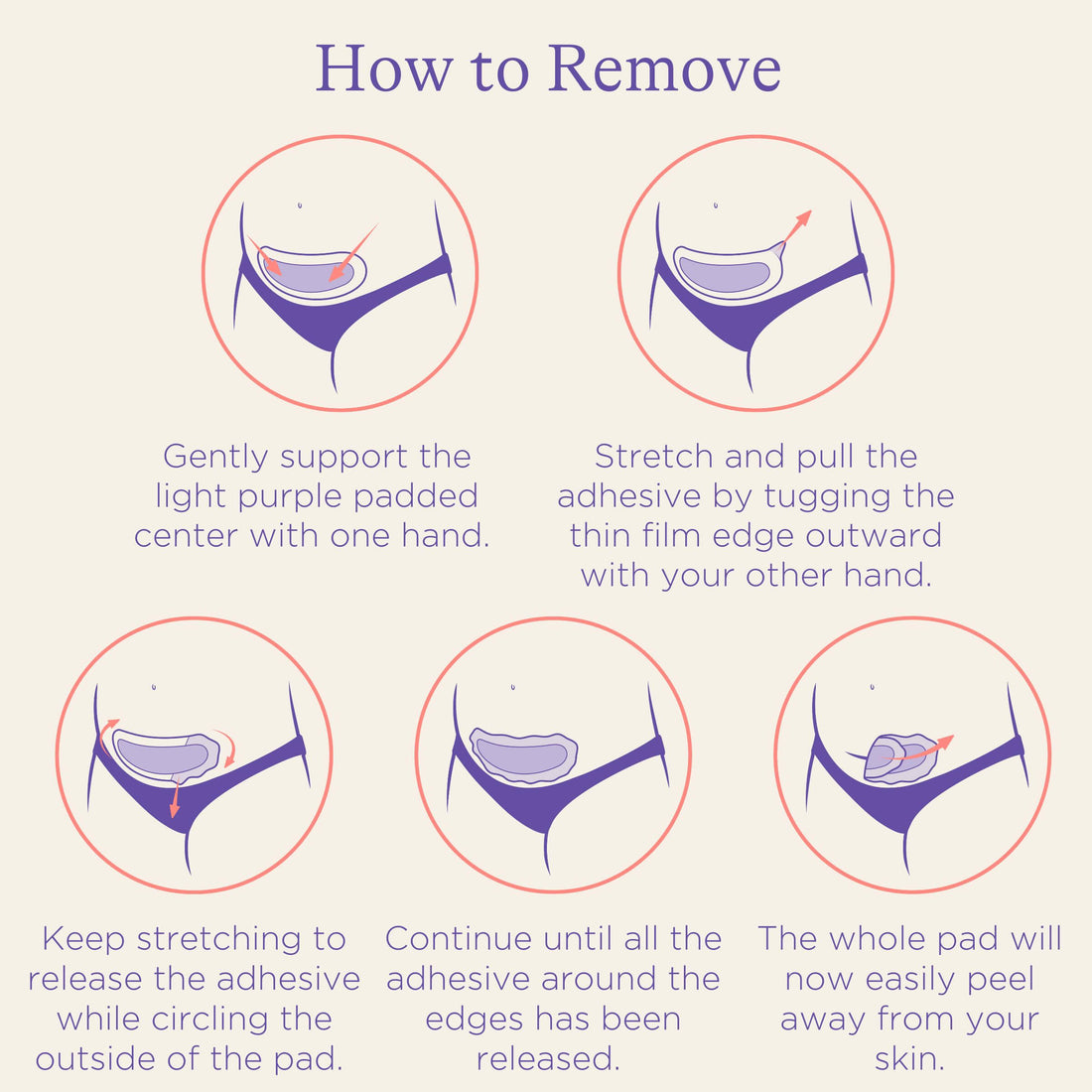 How to Remove

Gently support the light purple padded center with one hand.

Stretch and pull the adhesive by tugging the thin film edge outward with your other hand.

Keep stretching to release the adhesive while circling the outside of the pad.

Continue until all the adhesive around the edges has been released.

The whole pad will now easily peel away from your skin.