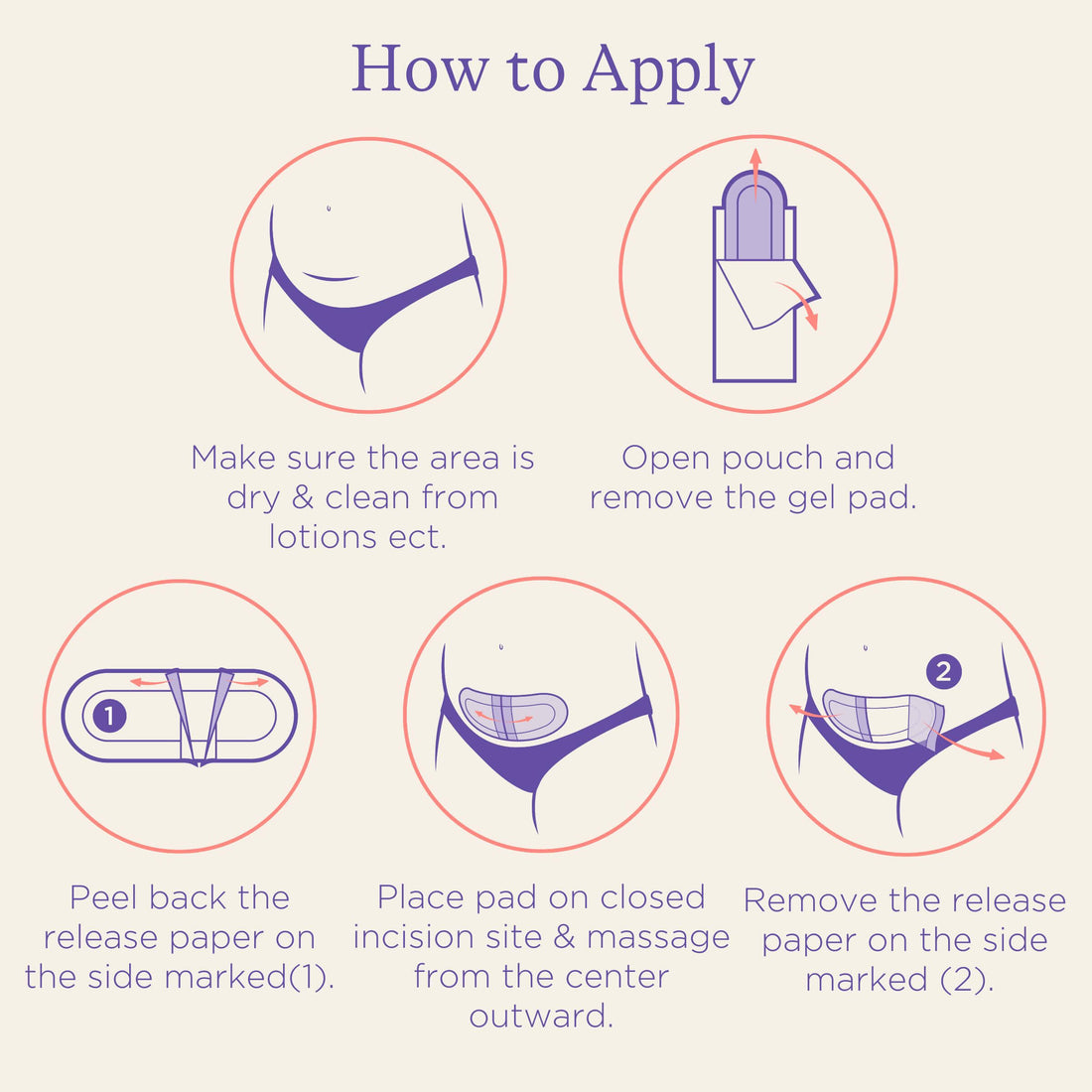 How to Apply

Make sure the area is dry & clean from lotions ect.

Open pouch and remove the gel pad.

1

Peel back the release paper on the side marked(1).

Place pad on closed incision site & massage from the center outward.

2

Remove the release paper on the side marked (2).